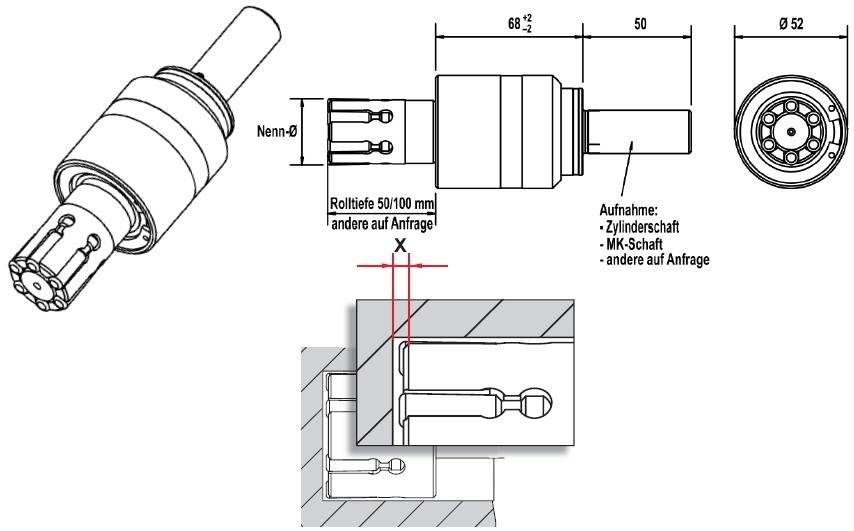 $68^{+2}_{-2}$

50

Ø 52

Nenn-Ø

Rolltiefe 50/100 mm
andere auf Anfrage

Aufnahme:
- Zylinderschaft
- MK-Schaft
- andere auf Anfrage

X